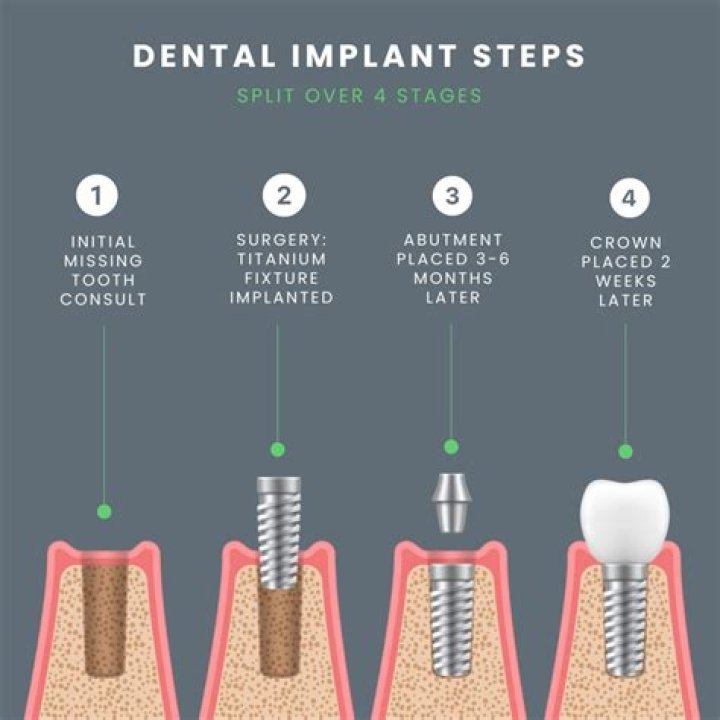 DENTAL IMPLANT STEPS

SPLIT OVER 4 STAGES

1

INITIAL MISSING TOOTH CONSULT

2

SURGERY: TITANIUM FIXTURE IMPLANTED

3

ABUTMENT PLACED 3-6 MONTHS LATER

4

CROWN PLACED 2 WEEKS LATER